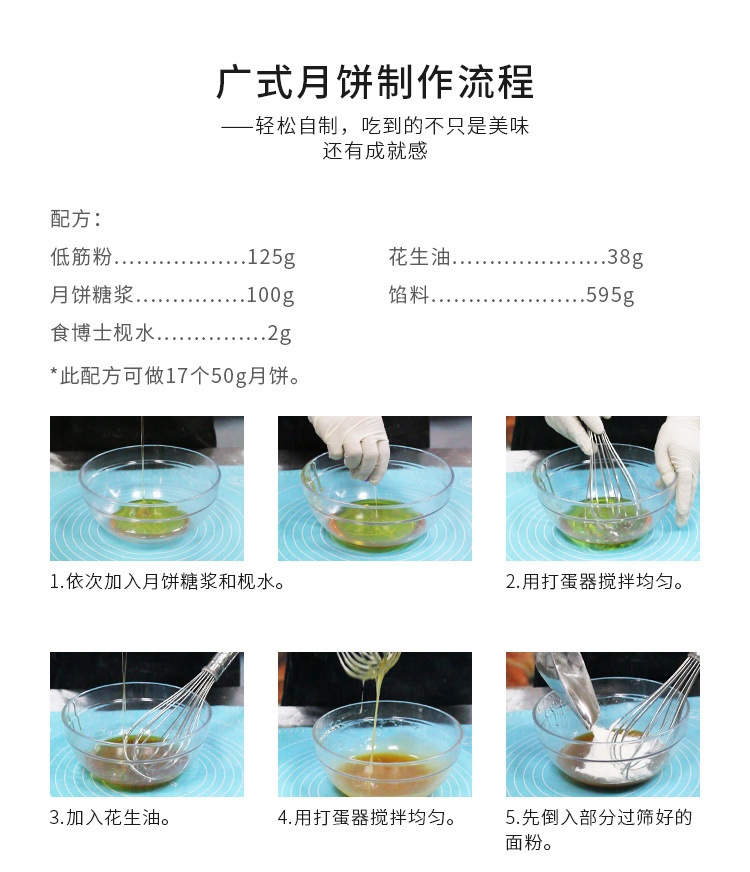 广式月饼制作流程

——轻松自制，吃到的不只是美味
还有成就感

配方：

低筋粉..................125g

月饼糖浆...............100g

食博士枧水...............2g

花生油.....................38g

馅料.....................595g

*此配方可做17个50g月饼。

1.依次加入月饼糖浆和枧水。

2.用打蛋器搅拌均匀。

3.加入花生油。

4.用打蛋器搅拌均匀。

5.先倒入部分过筛好的面粉。